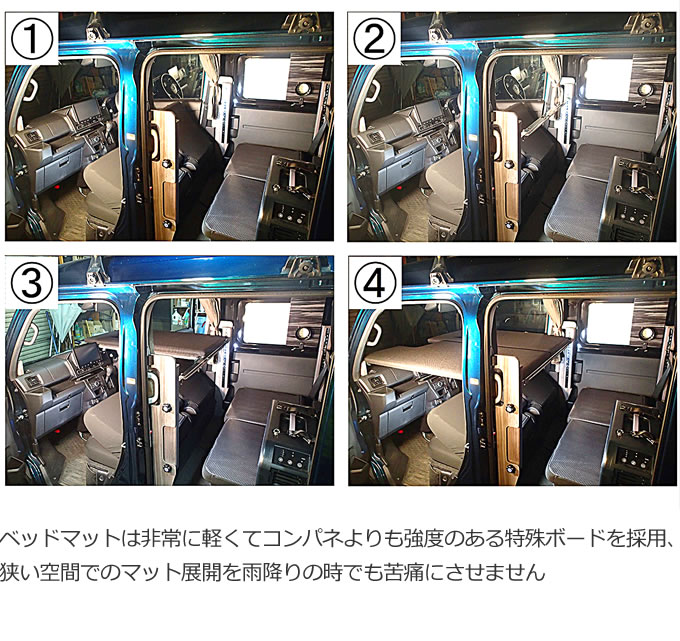 ①

②

③

④

ベッドマットは非常に軽くてコンパネよりも強度のある特殊ボードを採用、狭い空間でのマット展開を雨降りの時でも苦痛にさせません